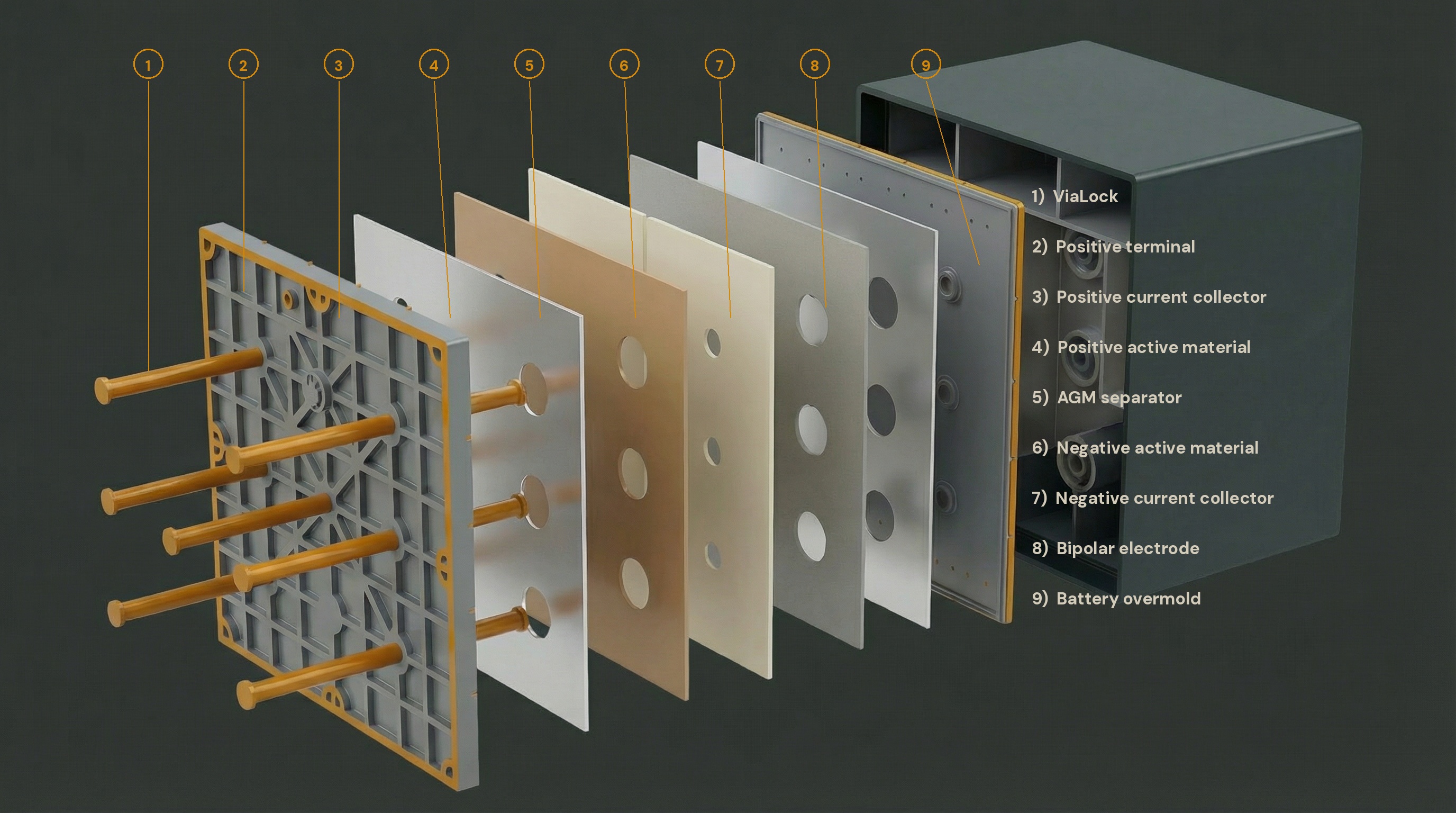 1 2 3 4 5 6 7 8 9

1) ViaLock

2) Positive terminal

3) Positive current collector

4) Positive active material

5) AGM separator

6) Negative active material

7) Negative current collector

8) Bipolar electrode

9) Battery overmold